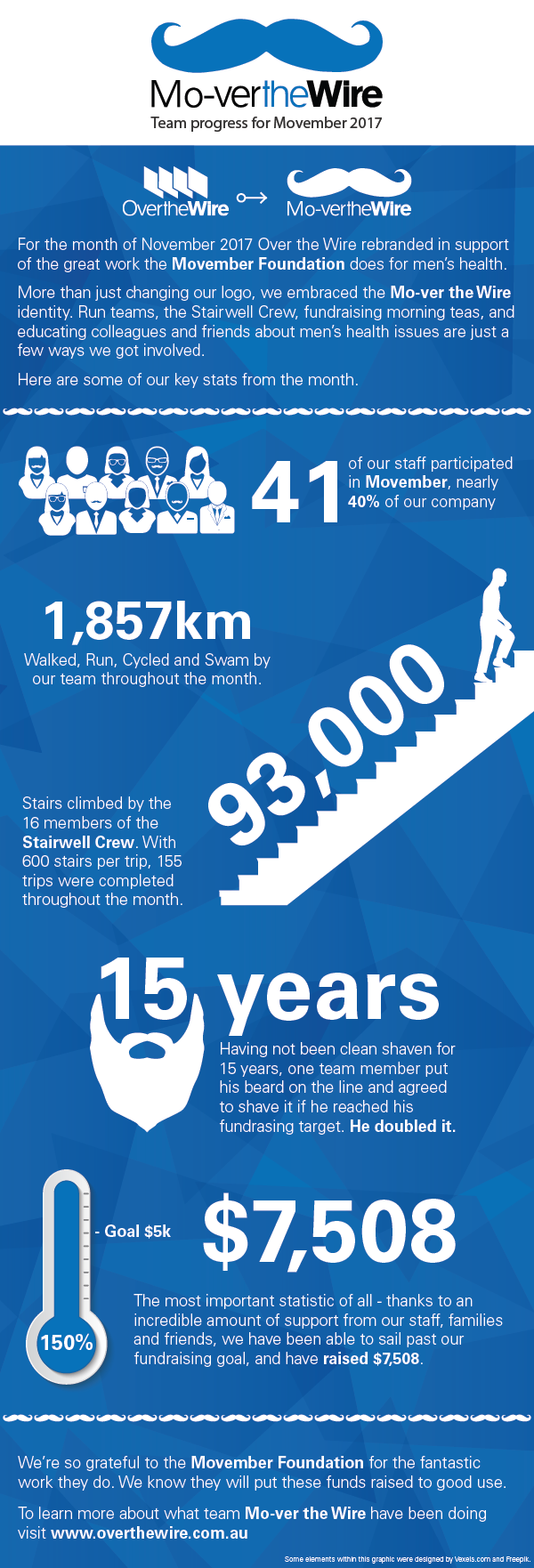 Mo-vertheWire
Team progress for Movember 2017

OvertheWire
Mo-vertheWire

For the month of November 2017 Over the Wire rebranded in support of the great work the Movember Foundation does for men's health.

More than just changing our logo, we embraced the Mo-ver the Wire identity. Run teams, the Stairwell Crew, fundraising morning teas, and educating colleagues and friends about men's health issues are just a few ways we got involved.

Here are some of our key stats from the month.

41 of our staff participated in Movember, nearly 40% of our company

1,857km
Walked, Run, Cycled and Swam by our team throughout the month.

93,000
Stairs climbed by the 16 members of the Stairwell Crew. With 600 stairs per trip, 155 trips were completed throughout the month.

15 years
Having not been clean shaven for 15 years, one team member put his beard on the line and agreed to shave it if he reached his fundrasing target. He doubled it.

- Goal $5k
150%
$7,508
The most important statistic of all - thanks to an incredible amount of support from our staff, families and friends, we have been able to sail past our fundraising goal, and have raised $7,508.

We're so grateful to the Movember Foundation for the fantastic work they do. We know they will put these funds raised to good use.

To learn more about what team Mo-ver the Wire have been doing visit www.overthewire.com.au

Some elements within this graphic were designed by Vexels.com and Freepik.